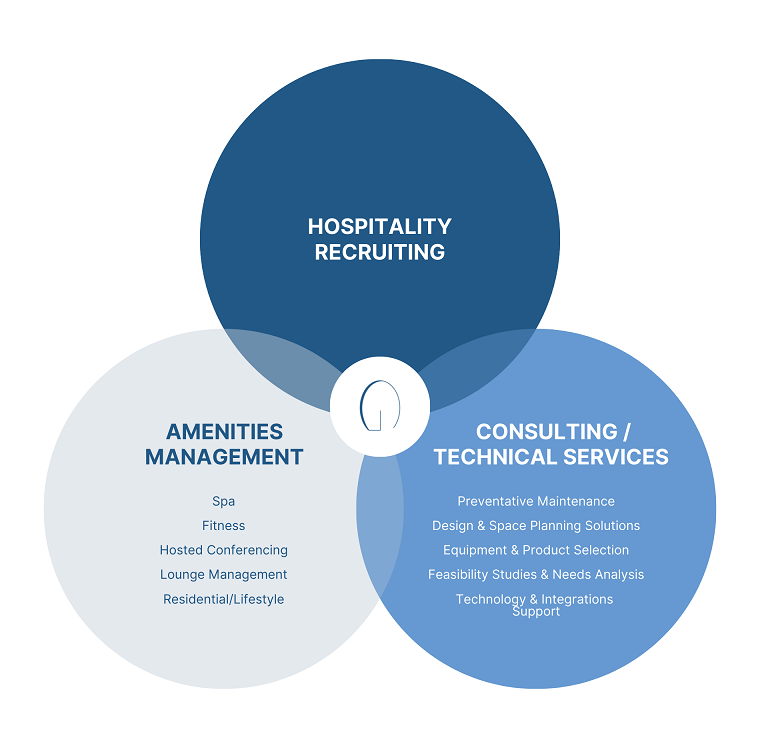 HOSPITALITY RECRUITING

AMENITIES MANAGEMENT

Spa

Fitness

Hosted Conferencing

Lounge Management

Residential/Lifestyle

CONSULTING / TECHNICAL SERVICES

Preventative Maintenance

Design & Space Planning Solutions

Equipment & Product Selection

Feasibility Studies & Needs Analysis

Technology & Integrations Support